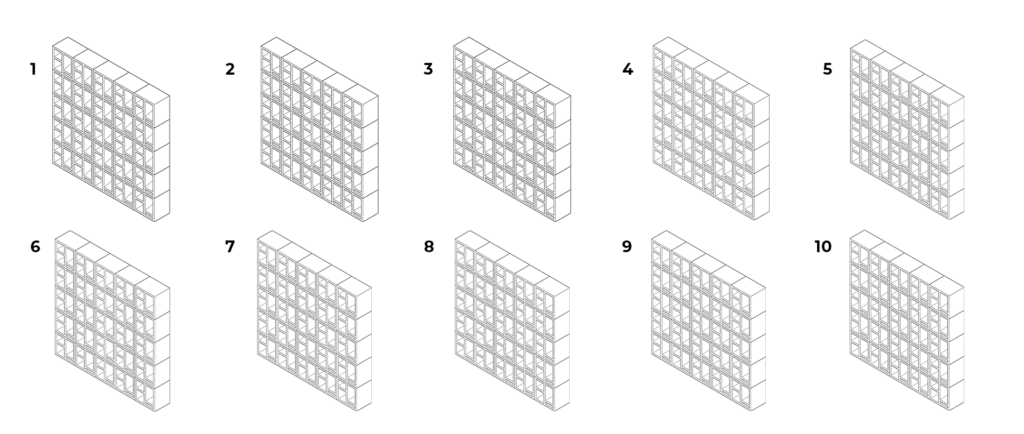 1
2
3
4
5
6
7
8
9
10