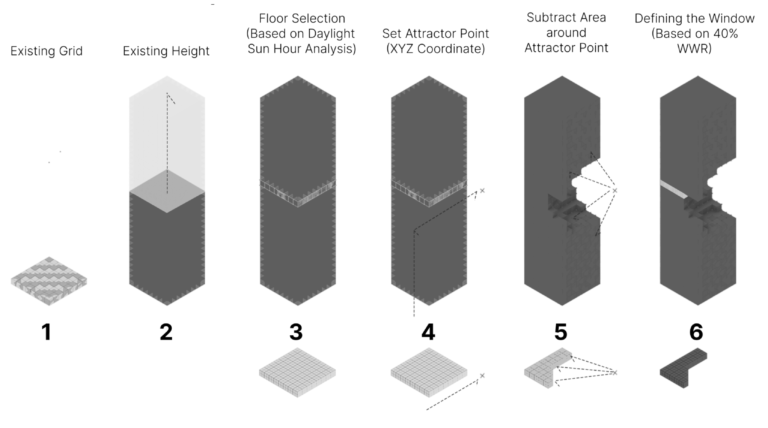 Existing Grid

Existing Height

Floor Selection (Based on Daylight Sun Hour Analysis)

Set Attractor Point (XYZ Coordinate)

Subtract Area around Attractor Point

Defining the Window (Based on 40% WWR)

1

2

3

4

5

6