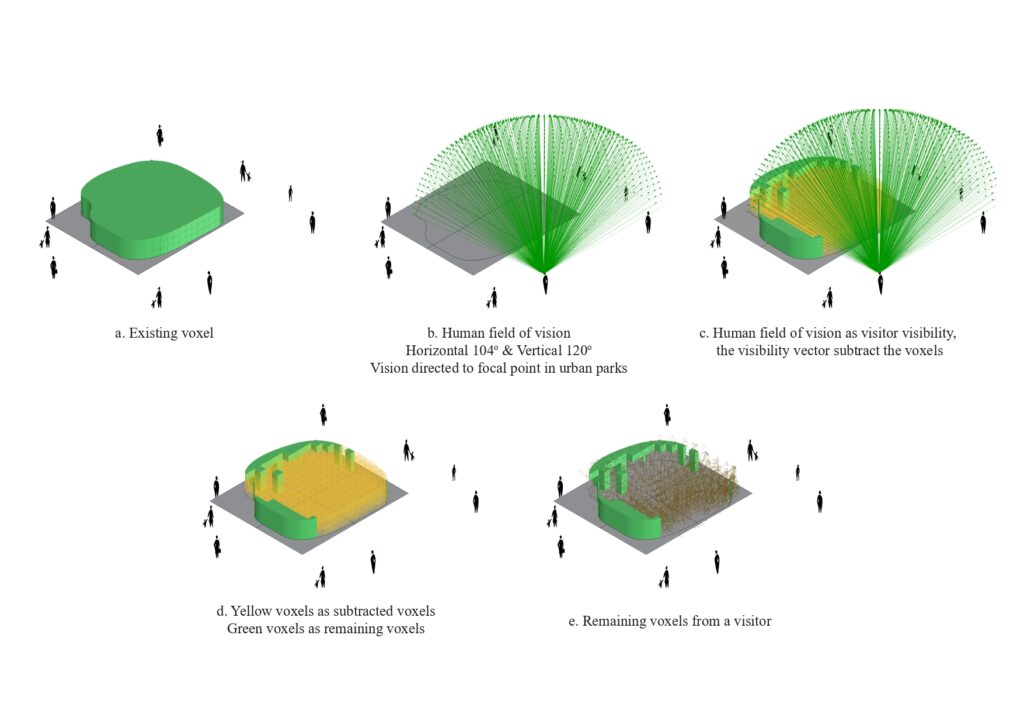 a. Existing voxel

b. Human field of vision
Horizontal 104º & Vertical 120º
Vision directed to focal point in urban parks

c. Human field of vision as visitor visibility,
the visibility vector subtract the voxels

d. Yellow voxels as subtracted voxels
Green voxels as remaining voxels

e. Remaining voxels from a visitor