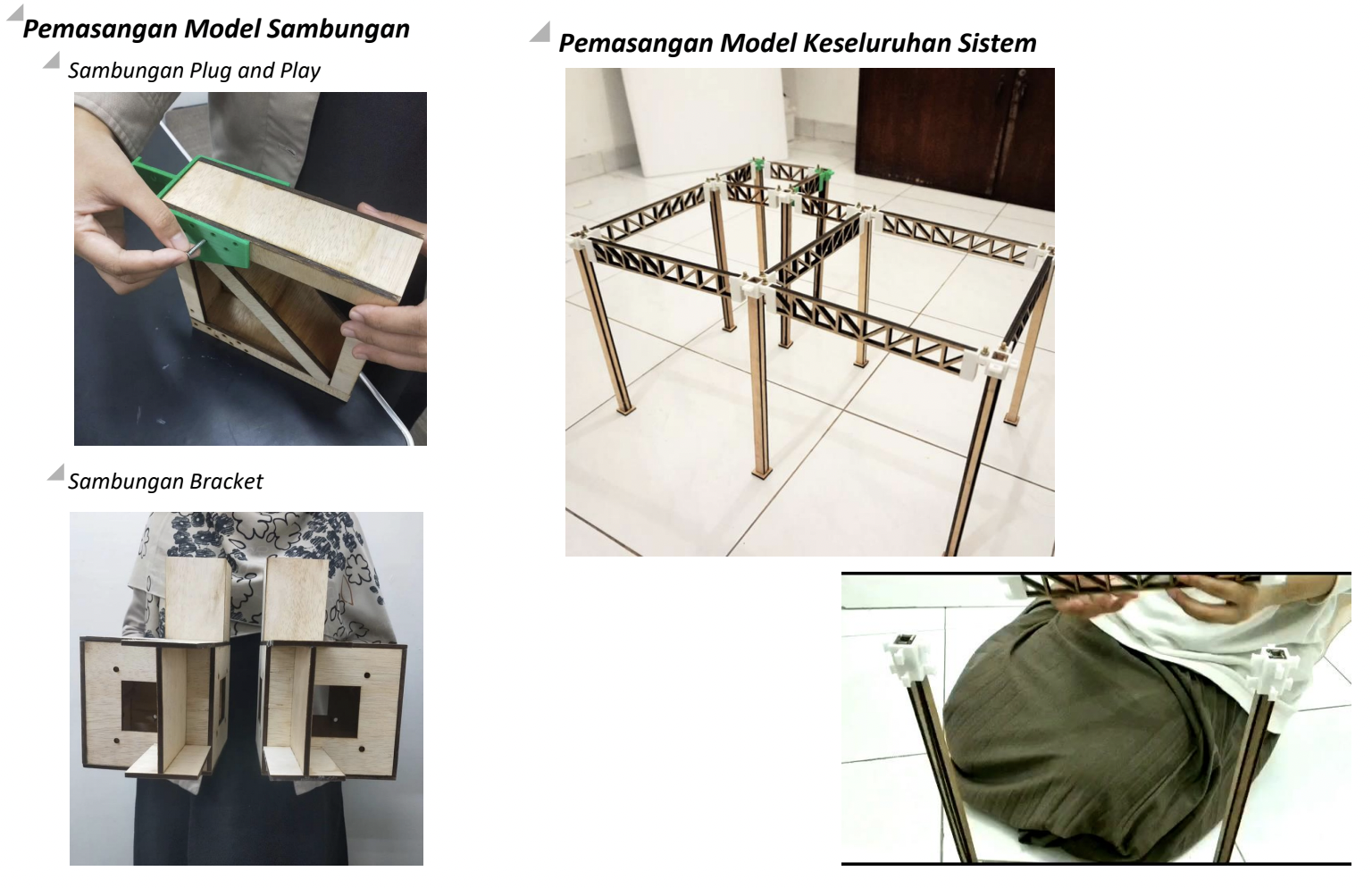 Pemasangan Model Sambungan

Sambungan Plug and Play

Sambungan Bracket

Pemasangan Model Keseluruhan Sistem