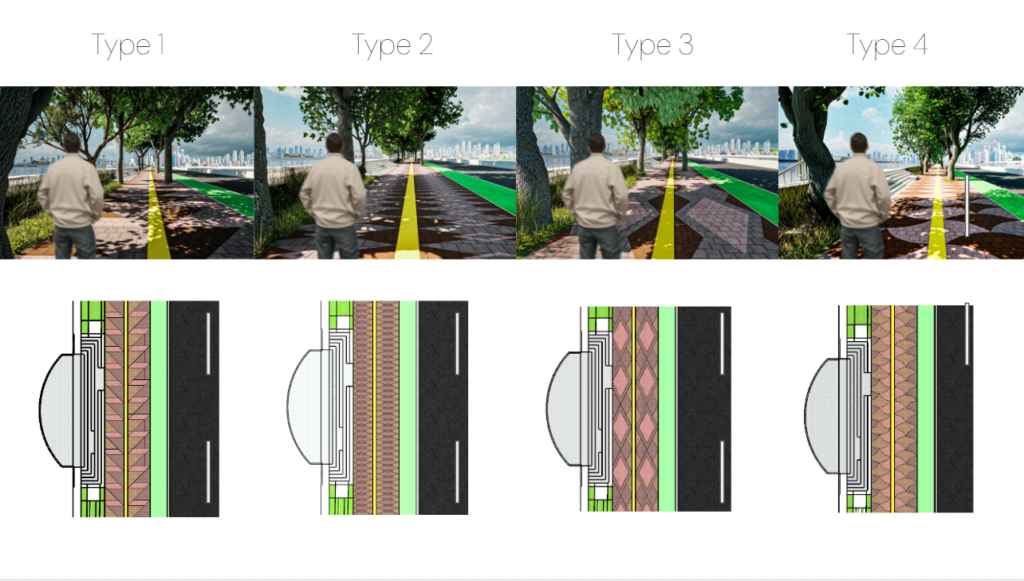 Type 1

Type 2

Type 3

Type 4